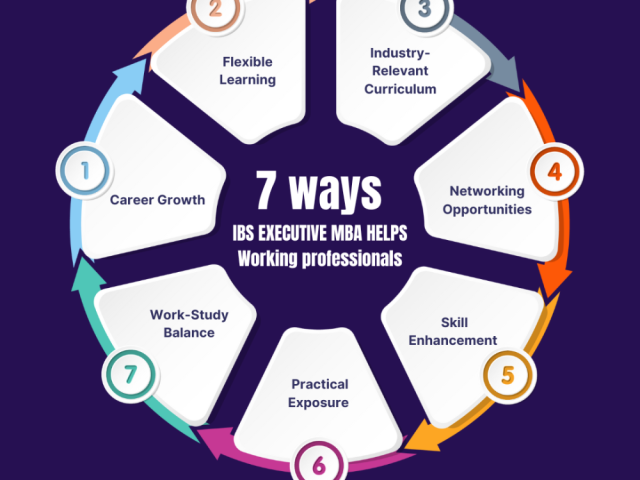 7 ways
IBS EXECUTIVE MBA HELPS
Working professionals

1
Career Growth

2
Flexible Learning

3
Industry-Relevant Curriculum

4
Networking Opportunities

5
Skill Enhancement

6
Practical Exposure

7
Work-Study Balance